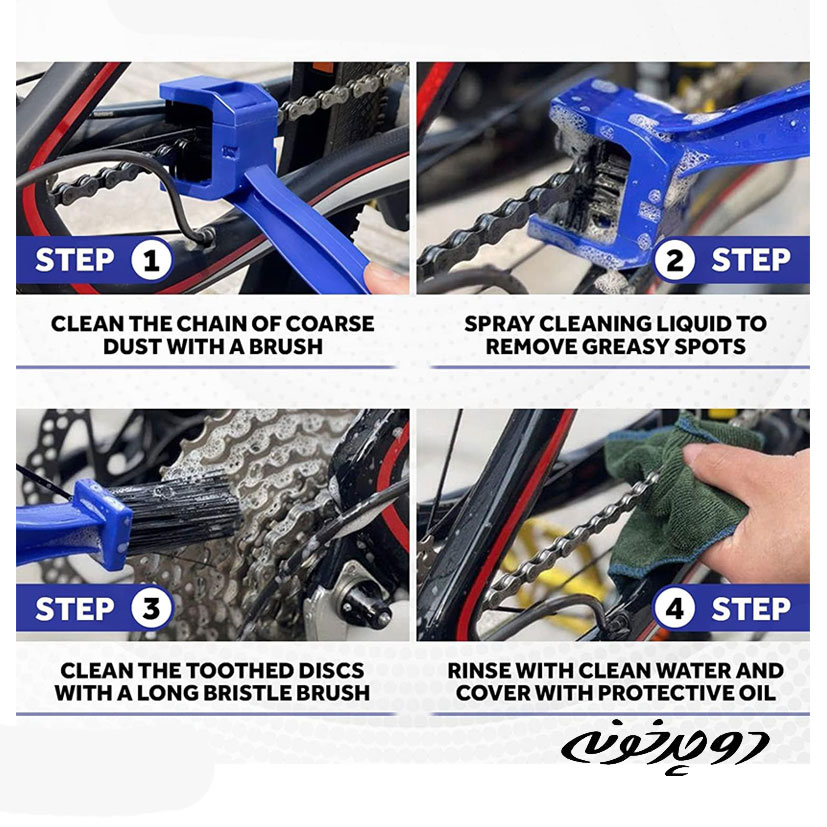 STEP 1

CLEAN THE CHAIN OF COARSE DUST WITH A BRUSH

2 STEP

SPRAY CLEANING LIQUID TO REMOVE GREASY SPOTS

STEP 3

CLEAN THE TOOTHED DISCS WITH A LONG BRISTLE BRUSH

4 STEP

RINSE WITH CLEAN WATER AND COVER WITH PROTECTIVE OIL

دوچرخونه